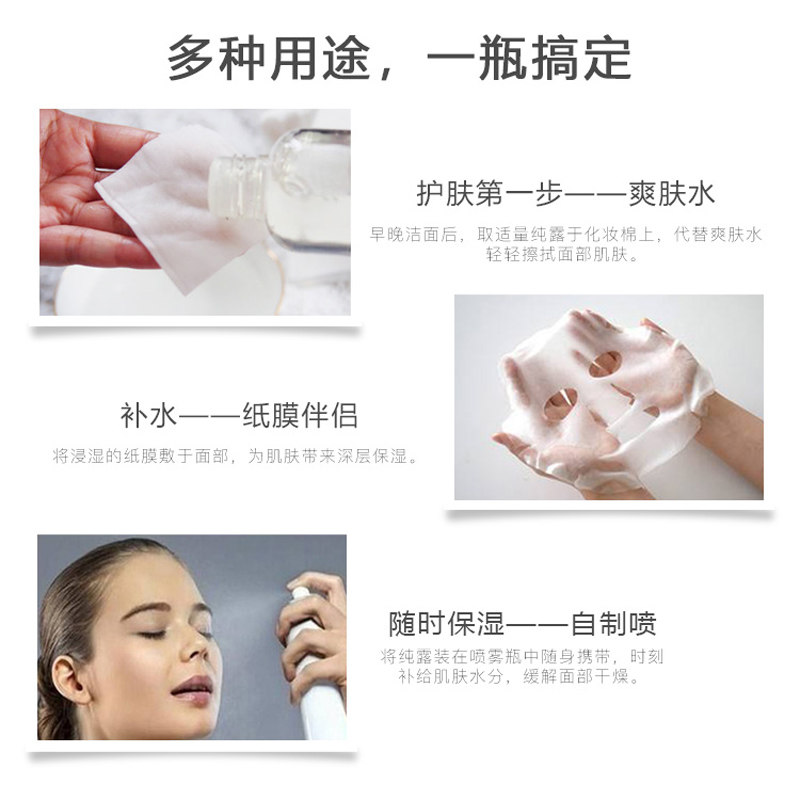 多种用途，一瓶搞定

护肤第一步——爽肤水

早晚洁面后，取适量纯露于化妆棉上，代替爽肤水轻轻擦拭面部肌肤。

补水——纸膜伴侣

将浸湿的纸膜敷于面部，为肌肤带来深层保湿。

随时保湿——自制喷

将纯露装在喷雾瓶中随身携带，时刻补给肌肤水分，缓解面部干燥。