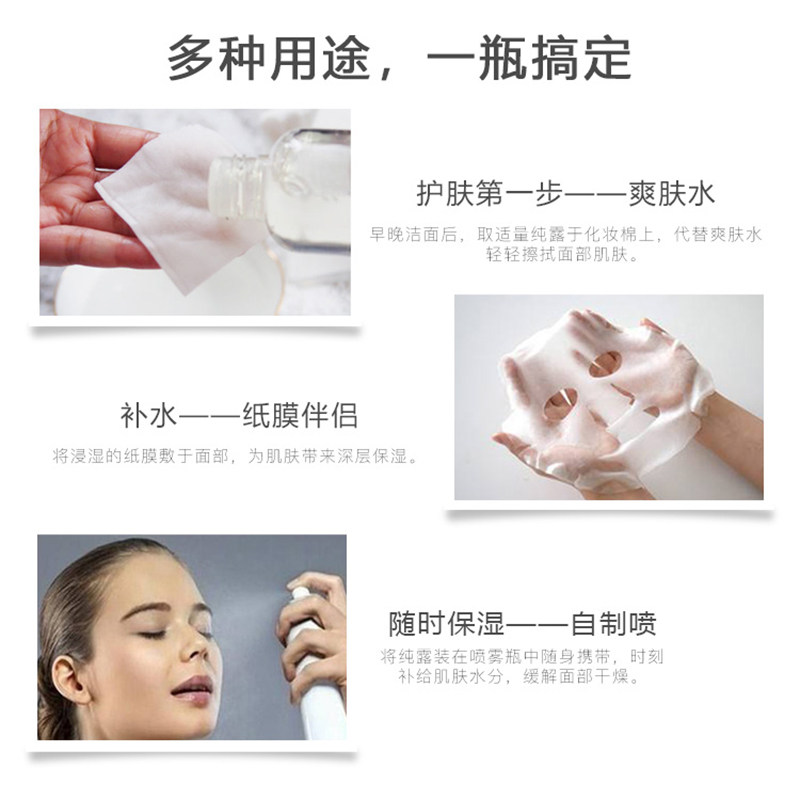 多种用途，一瓶搞定

护肤第一步——爽肤水

早晚洁面后，取适量纯露于化妆棉上，代替爽肤水轻轻擦拭面部肌肤。

补水——纸膜伴侣

将浸湿的纸膜敷于面部，为肌肤带来深层保湿。

随时保湿——自制喷

将纯露装在喷雾瓶中随身携带，时刻补给肌肤水分，缓解面部干燥。