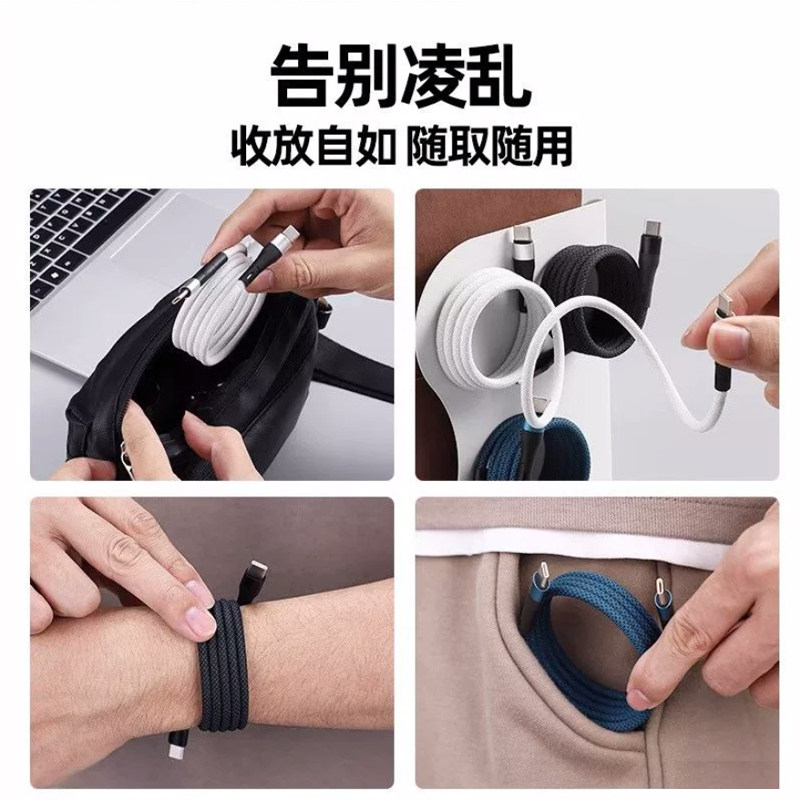 告别凌乱
收放自如 随取随用