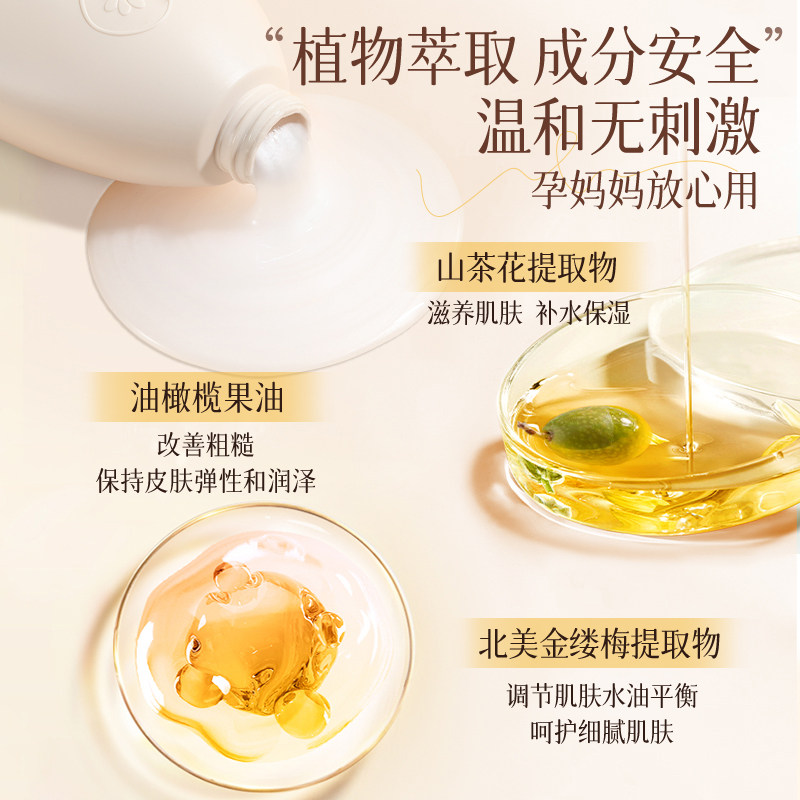 “植物萃取 成分安全”
温和无刺激
孕妈妈放心用

山茶花提取物
滋养肌肤 补水保湿

油橄榄果油
改善粗糙
保持皮肤弹性和润泽

北美金缕梅提取物
调节肌肤水油平衡
呵护细腻肌肤