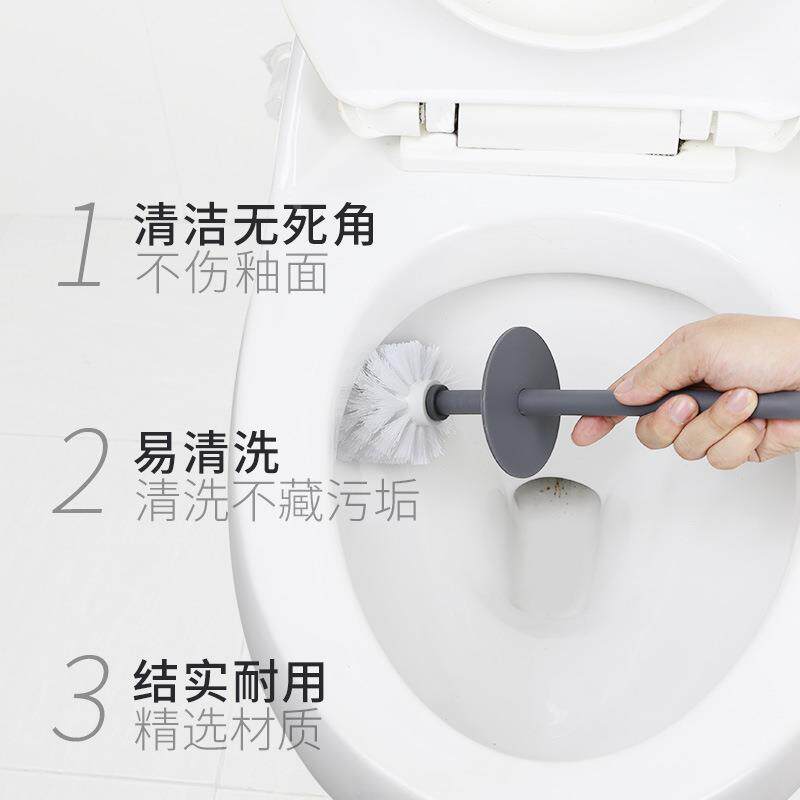 1 清洁无死角
不伤釉面

2 易清洗
清洗不藏污垢

3 结实耐用
精选材质