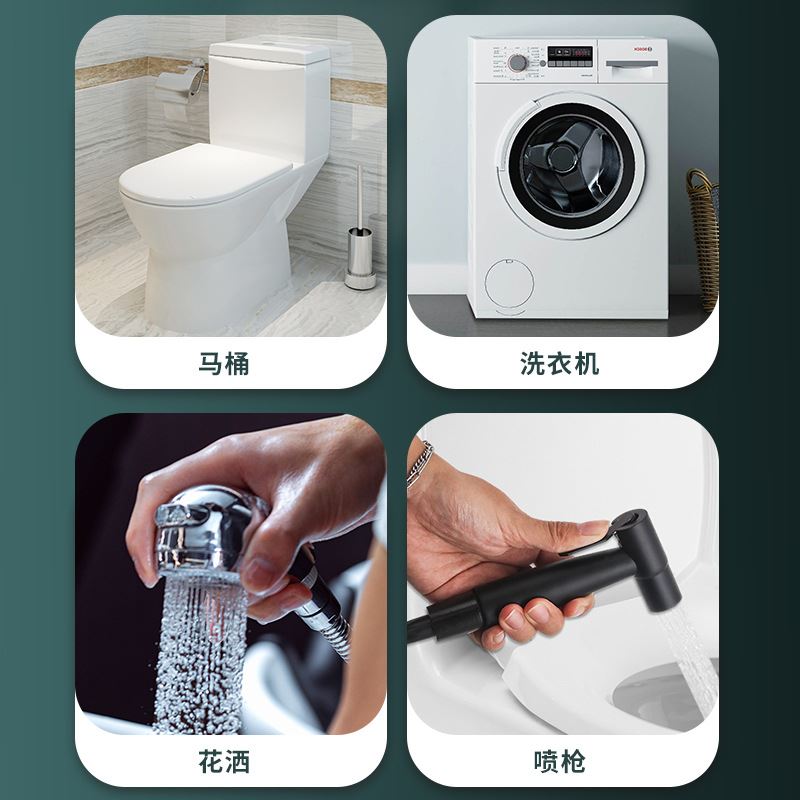 马桶

洗衣机

花洒

喷枪