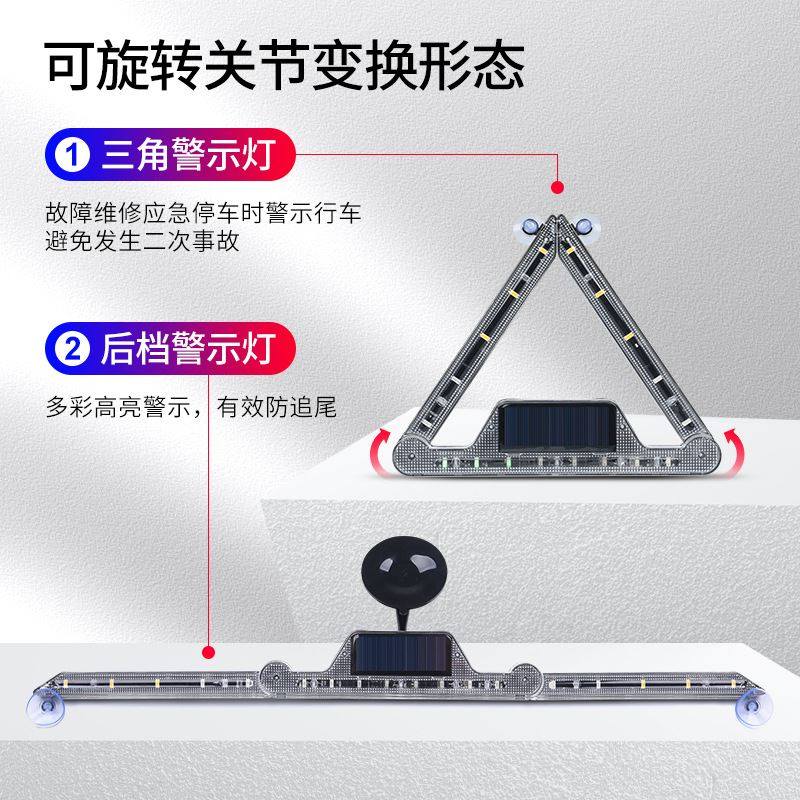 可旋转关节变换形态

1 三角警示灯

故障维修应急停车时警示行车
避免发生二次事故

2 后档警示灯

多彩高亮警示，有效防追尾