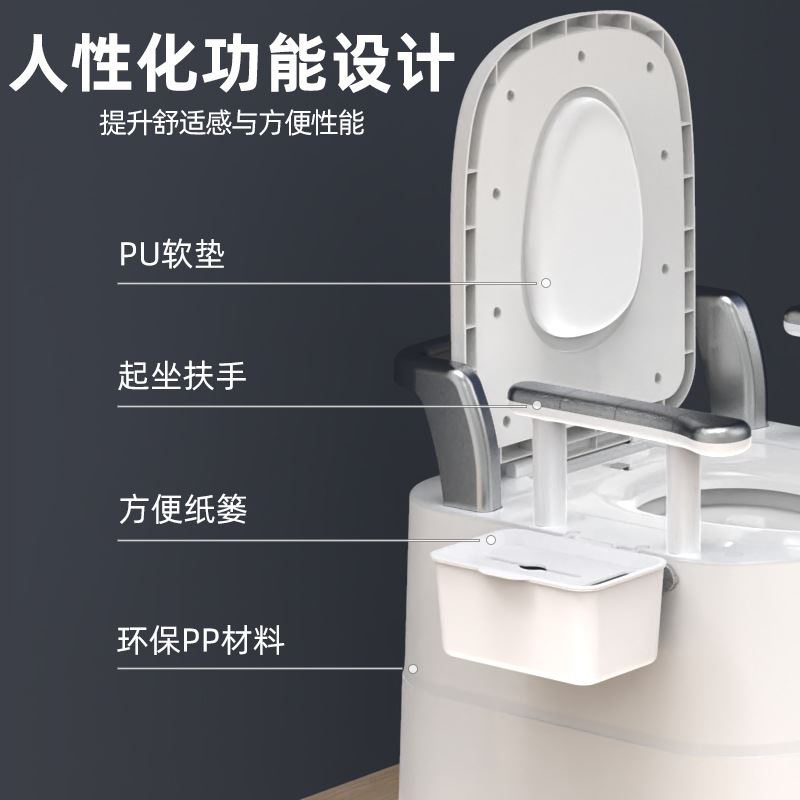 人性化功能设计
提升舒适感与方便性能

PU软垫

起坐扶手

方便纸篓

环保PP材料