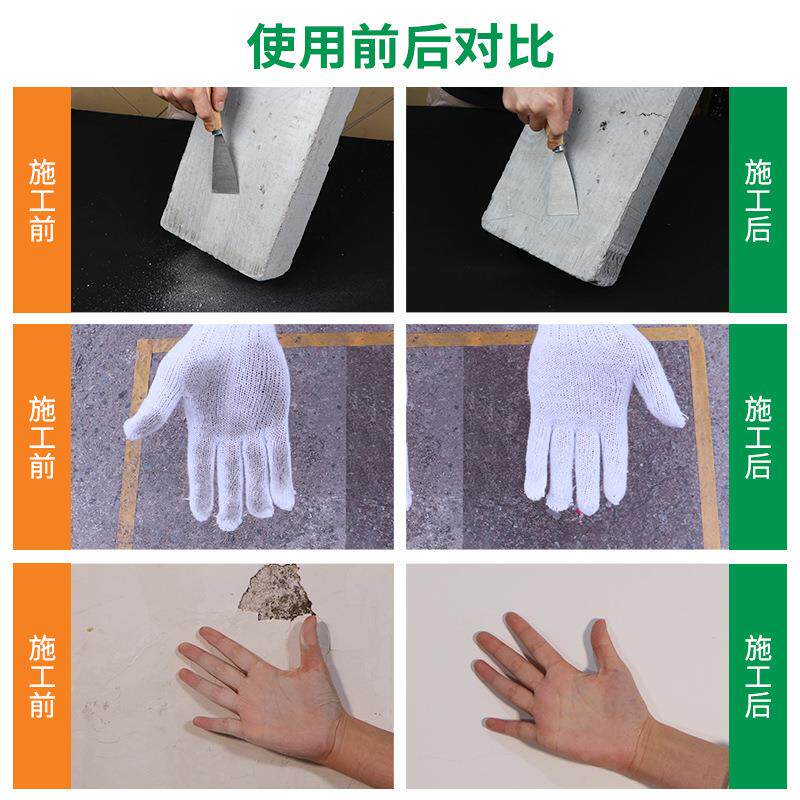 使用前后对比

施工前

施工后

施工前

施工后

施工前

施工后