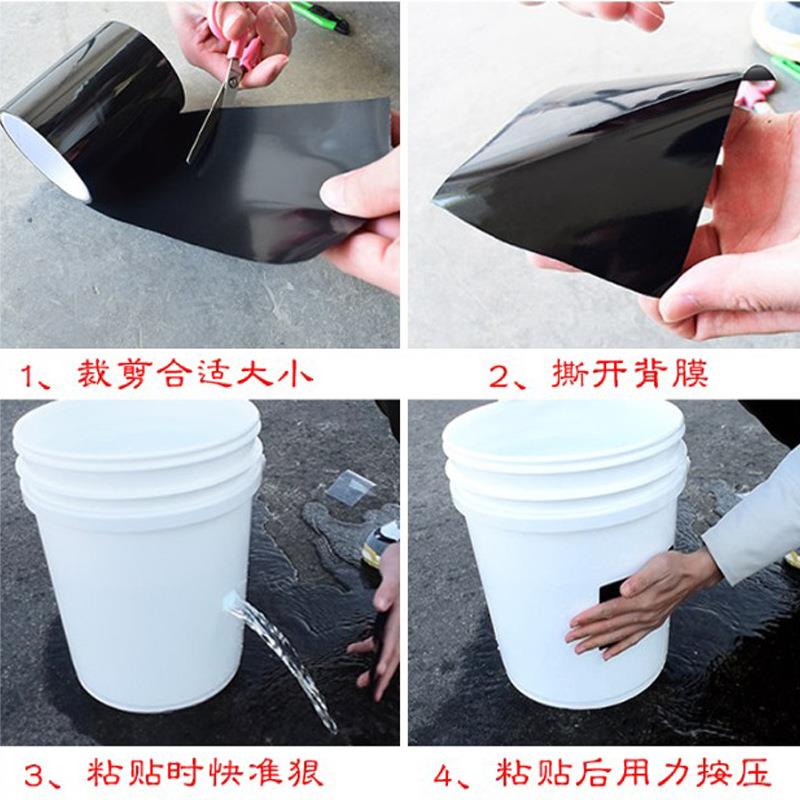 1、裁剪合适大小

2、撕开背膜

3、粘贴时快准狠

4、粘贴后用力按压