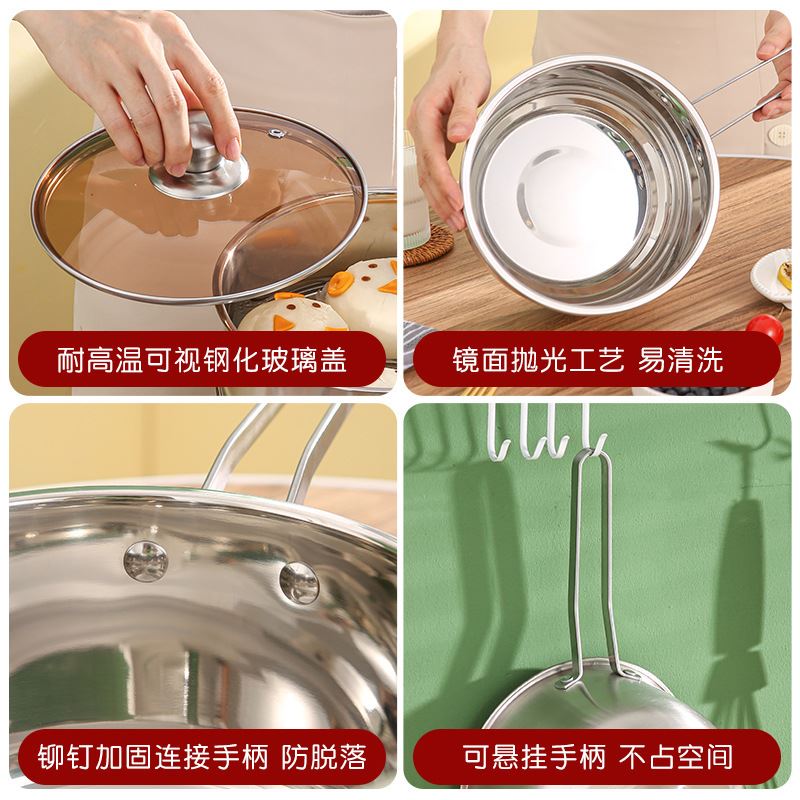 耐高温可视钢化玻璃盖

镜面抛光工艺 易清洗

铆钉加固连接手柄 防脱落

可悬挂手柄 不占空间