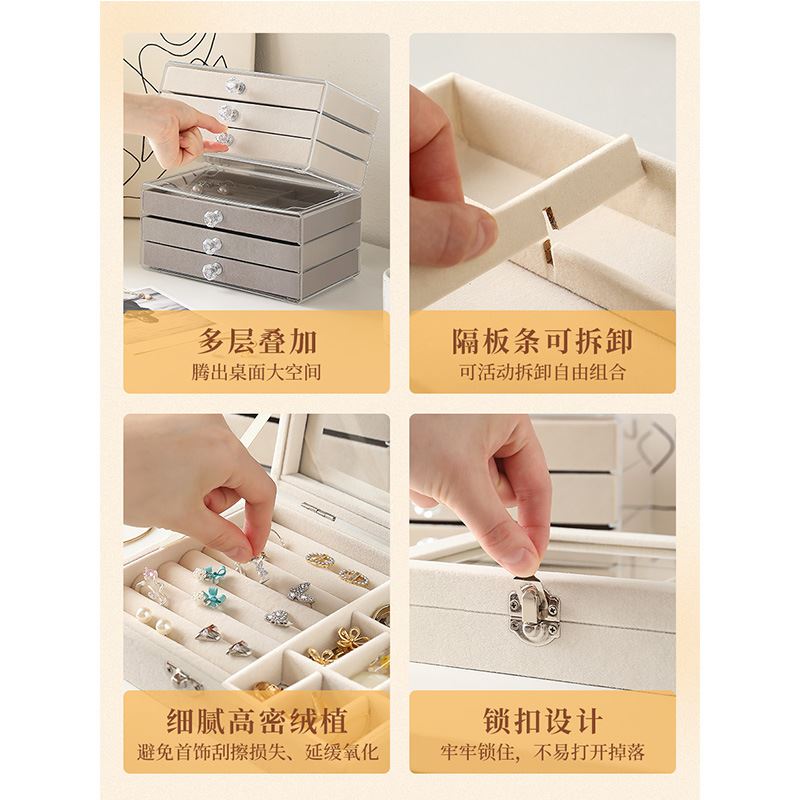 多层叠加
腾出桌面大空间

隔板条可拆卸
可活动拆卸自由组合

细腻高密绒植
避免首饰刮擦损失、延缓氧化

锁扣设计
牢牢锁住，不易打开掉落