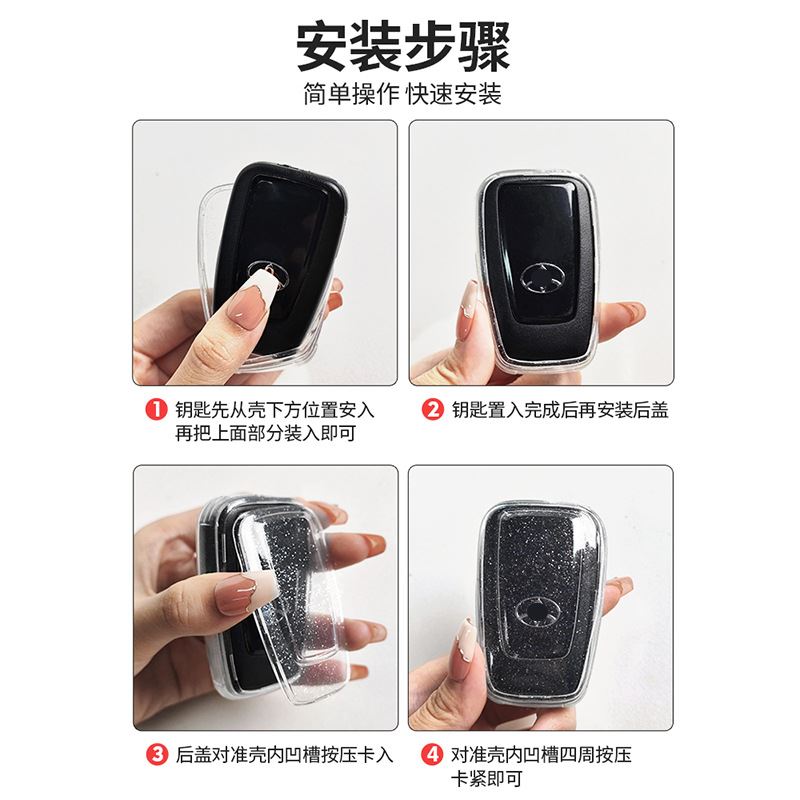 安装步骤
简单操作 快速安装

1 钥匙先从壳下方位置安入再把上面部分装入即可

2 钥匙置入完成后再安装后盖

3 后盖对准壳内凹槽按压卡入

4 对准壳内凹槽四周按压卡紧即可