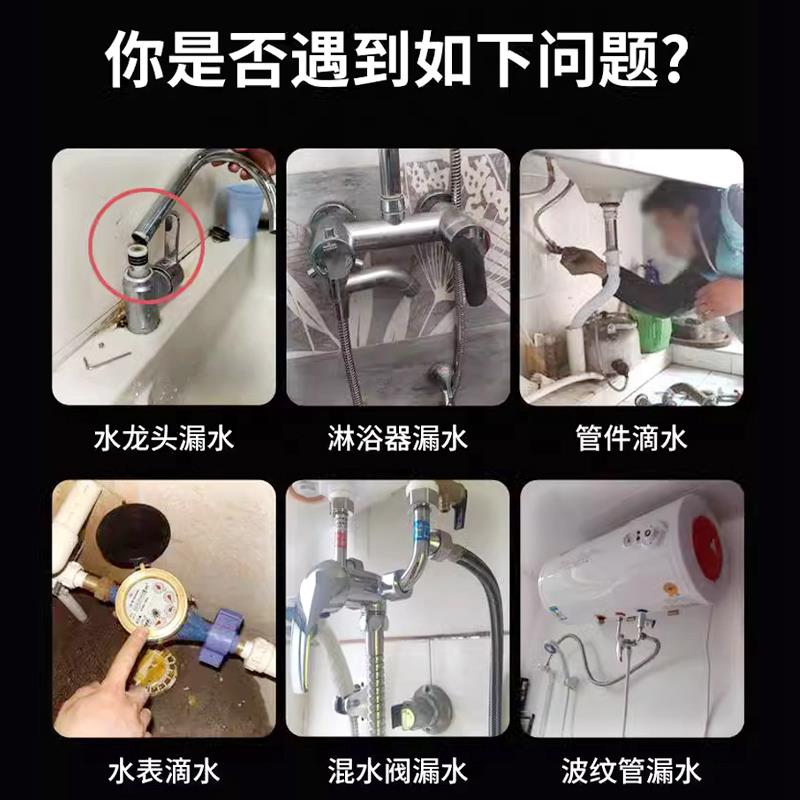 你是否遇到如下问题?

水龙头漏水

淋浴器漏水

管件滴水

水表滴水

混水阀漏水

波纹管漏水