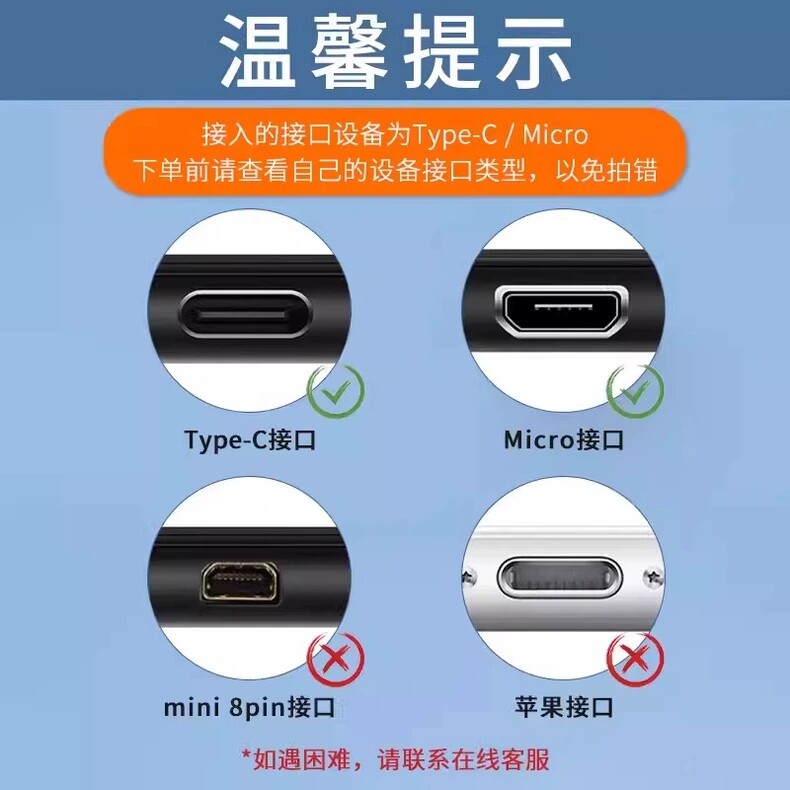 温馨提示

接入的接口设备为Type-C / Micro
下单前请查看自己的设备接口类型，以免拍错

Type-C接口

Micro接口

mini 8pin接口

苹果接口

*如遇困难，请联系在线客服