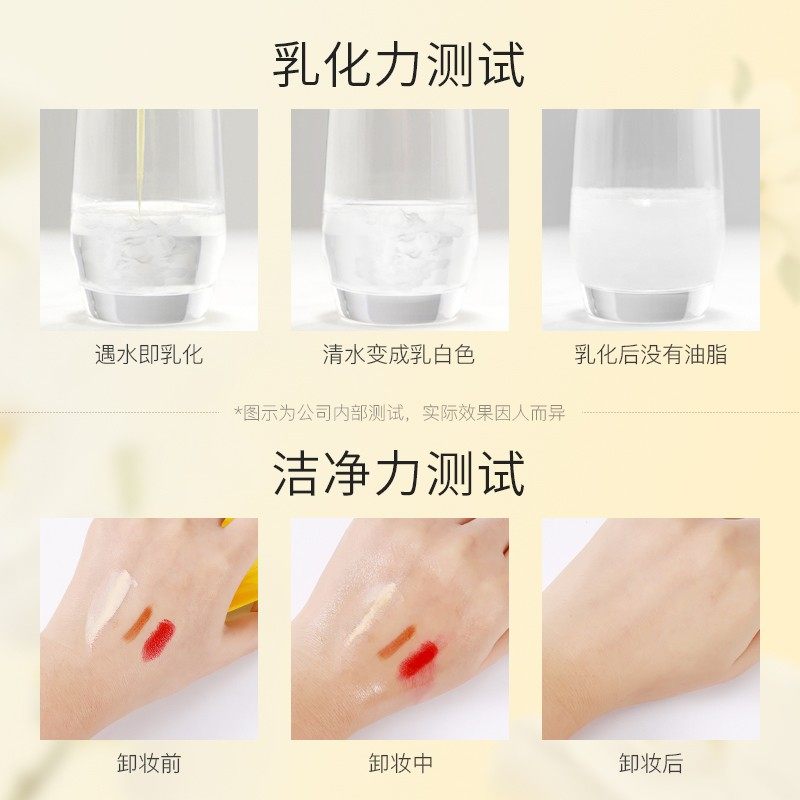 乳化力测试

遇水即乳化

清水变成乳白色

乳化后没有油脂

*图示为公司内部测试，实际效果因人而异

洁净力测试

卸妆前

卸妆中

卸妆后