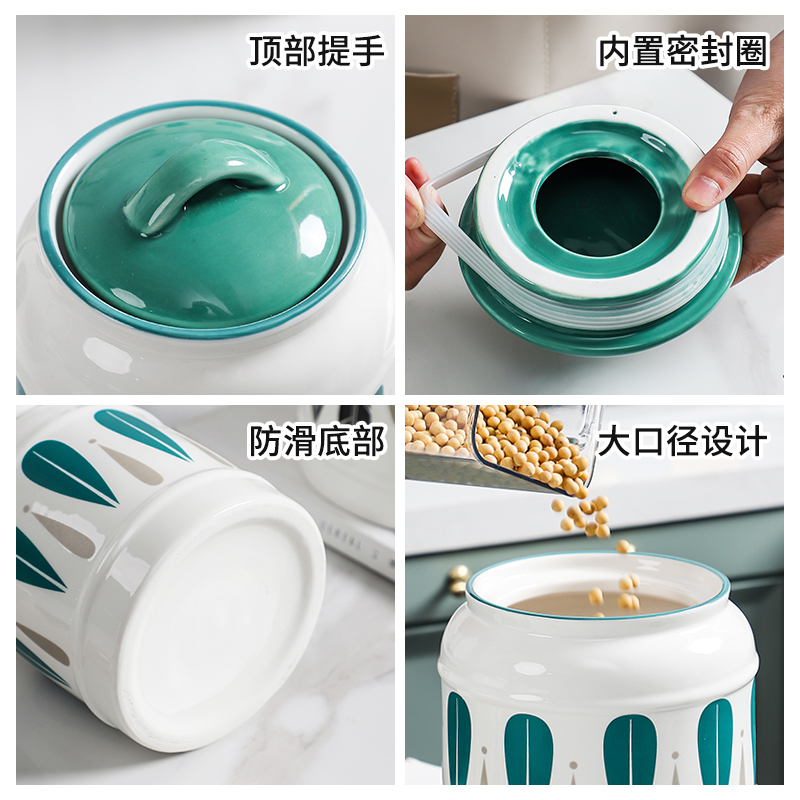 顶部提手

内置密封圈

防滑底部

大口径设计