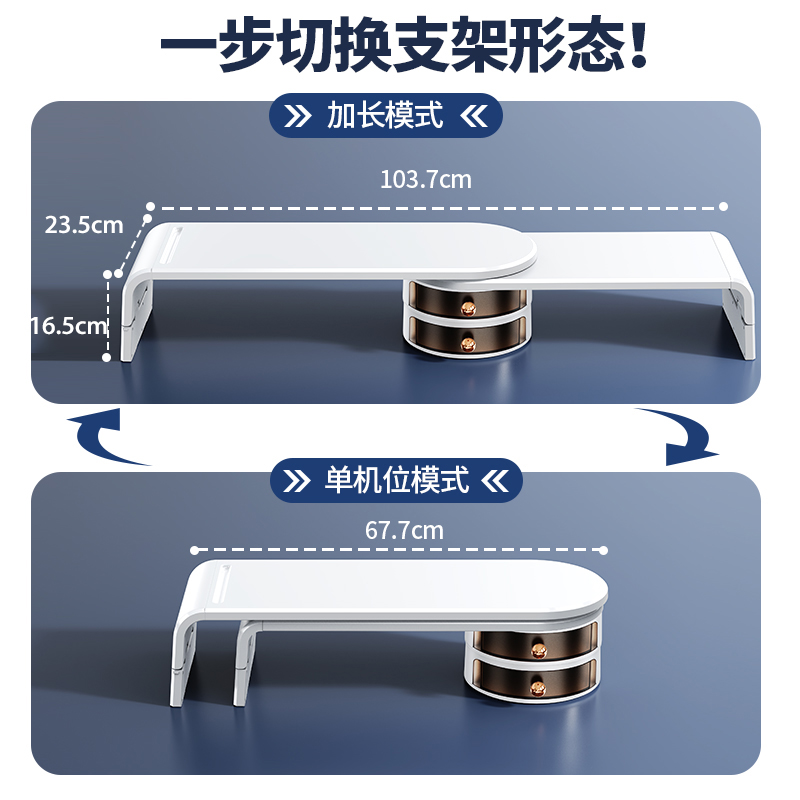 一步切换支架形态！

加长模式

103.7cm

23.5cm

16.5cm

单机位模式

67.7cm