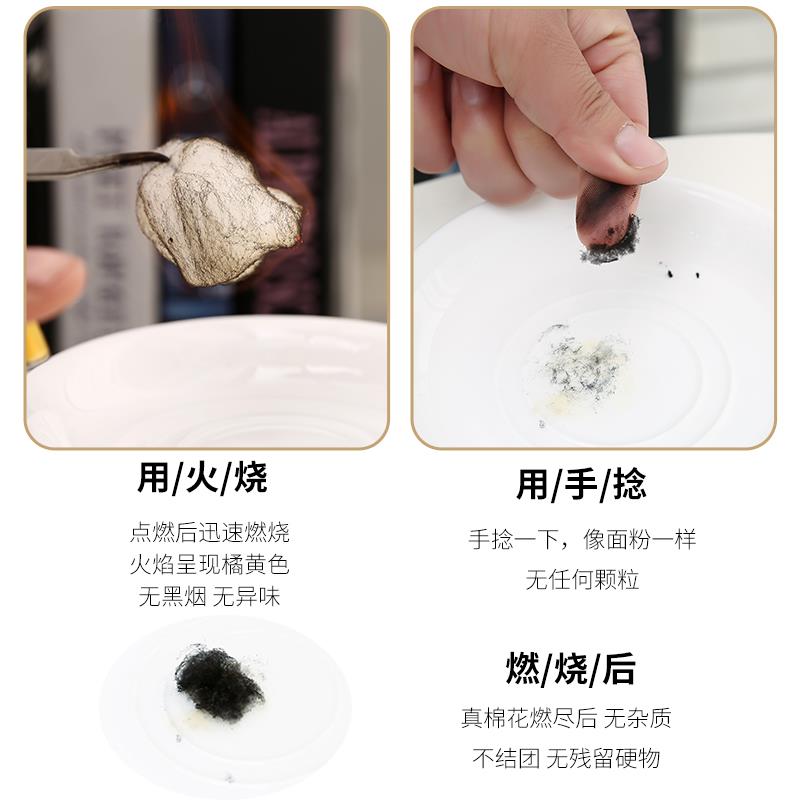 用/火/烧

点燃后迅速燃烧
火焰呈现橘黄色
无黑烟 无异味

用/手/捻

手捻一下，像面粉一样
无任何颗粒

燃/烧/后

真棉花燃尽后 无杂质
不结团 无残留硬物