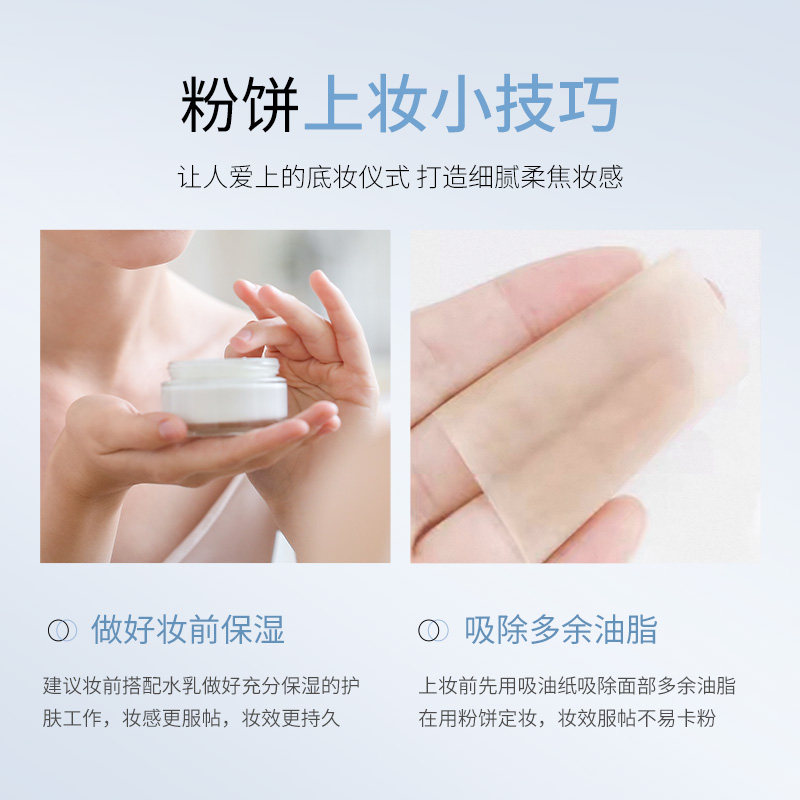 粉饼上妆小技巧

让人爱上的底妆仪式 打造细腻柔焦妆感

做好妆前保湿

建议妆前搭配水乳做好充分保湿的护肤工作，妆感更服帖，妆效更持久

吸除多余油脂

上妆前先用吸油纸吸除面部多余油脂在用粉饼定妆，妆效服帖不易卡粉