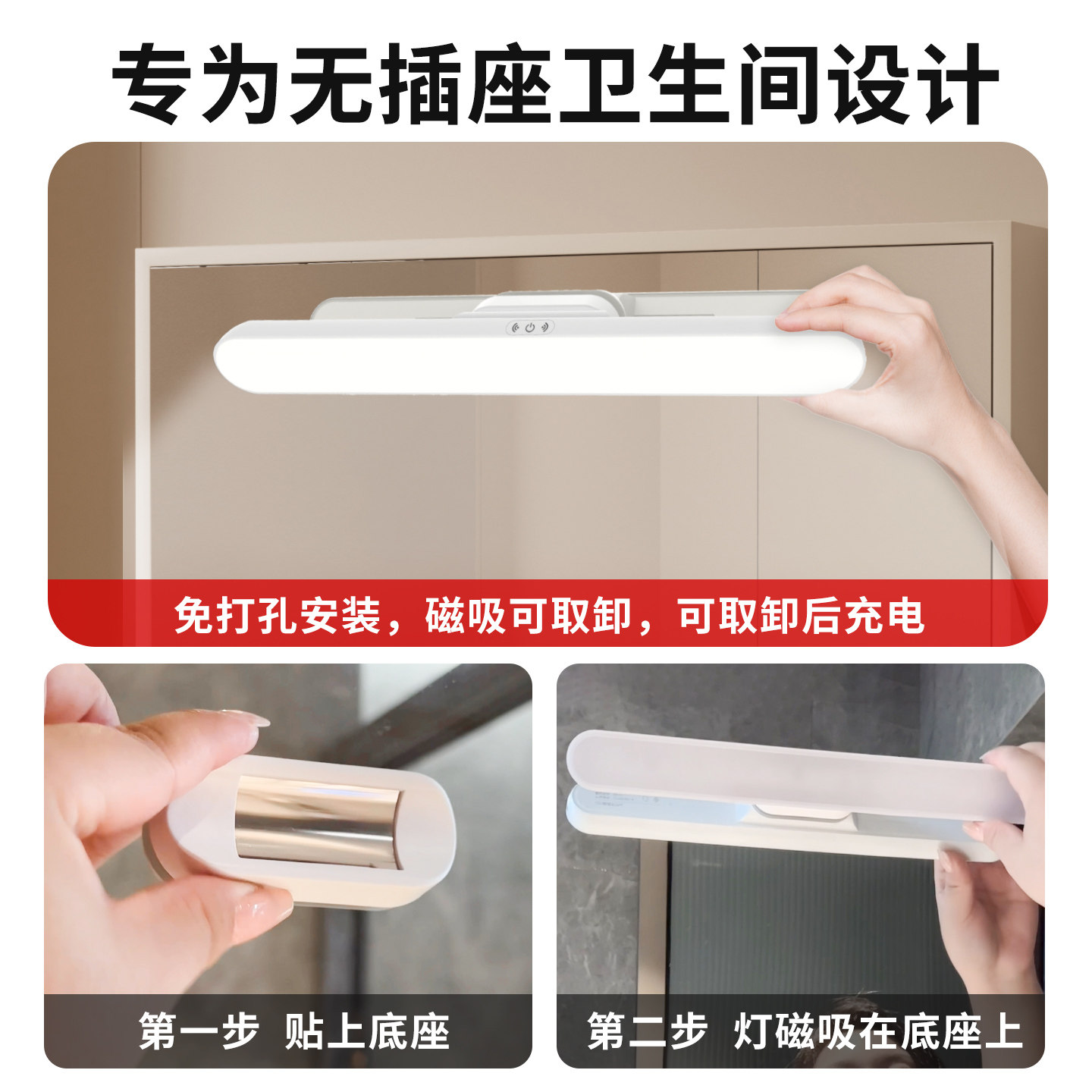 专为无插座卫生间设计

免打孔安装，磁吸可取卸，可取卸后充电

第一步 贴上底座

第二步 灯磁吸在底座上