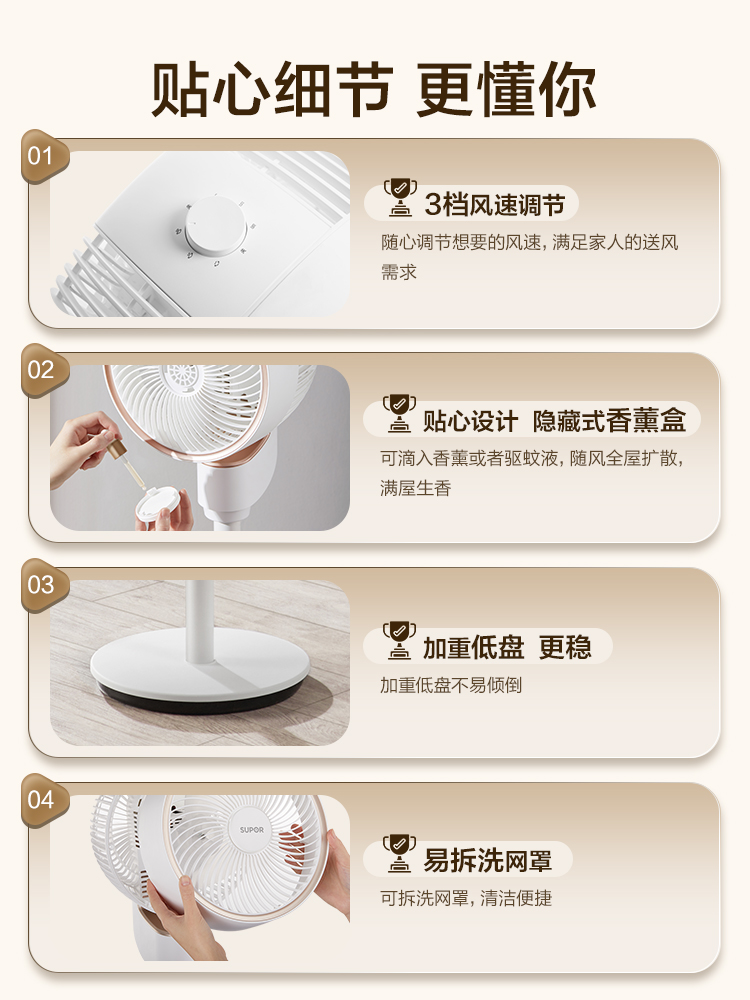 贴心细节 更懂你

01

3档风速调节

随心调节想要的风速，满足家人的送风需求

02

贴心设计 隐藏式香薰盒

可滴入香薰或者驱蚊液，随风全屋扩散，满屋生香

03

加重低盘 更稳

加重低盘不易倾倒

04

SUPOR

易拆洗网罩

可拆洗网罩，清洁便捷