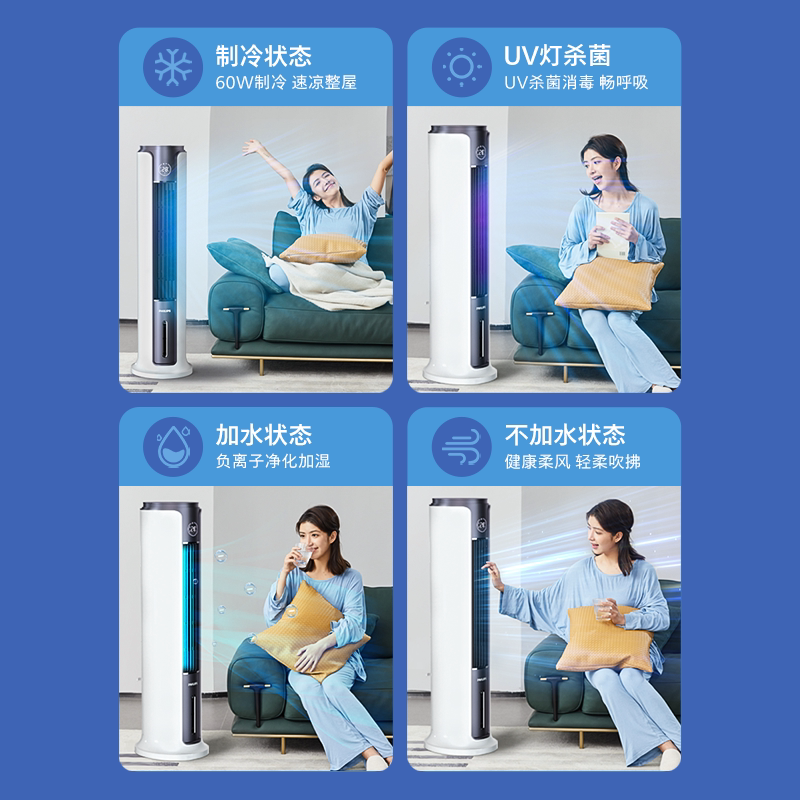 制冷状态
60W制冷 速凉整屋

UV灯杀菌
UV杀菌消毒 畅呼吸

加水状态
负离子净化加湿

不加水状态
健康柔风 轻柔吹拂