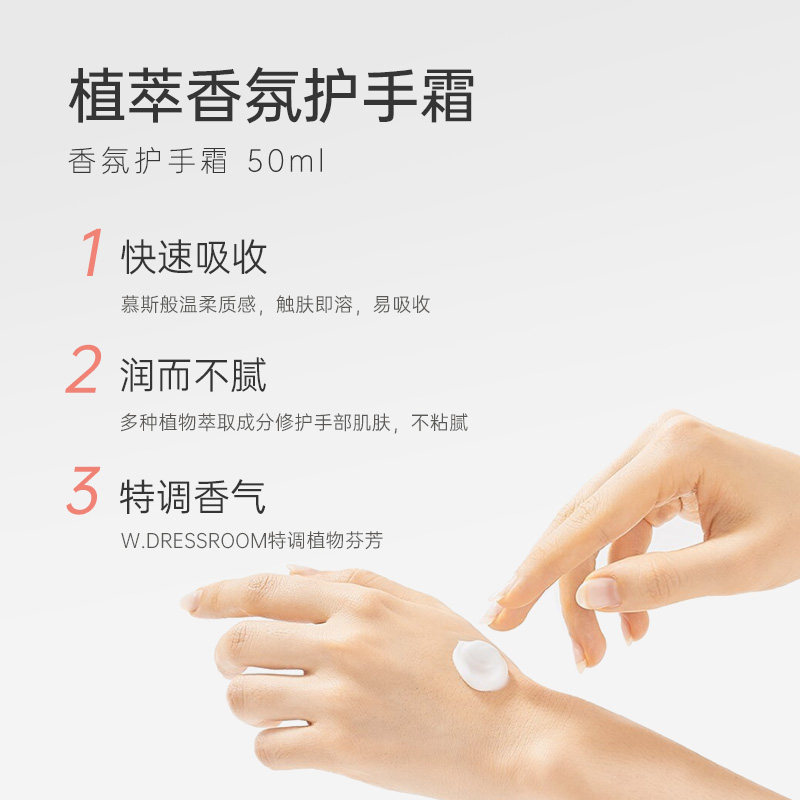 植萃香氛护手霜

香氛护手霜 50ml

1 快速吸收

慕斯般温柔质感，触肤即溶，易吸收

2 润而不腻

多种植物萃取成分修护手部肌肤，不粘腻

3 特调香气

W.DRESSROOM特调植物芬芳