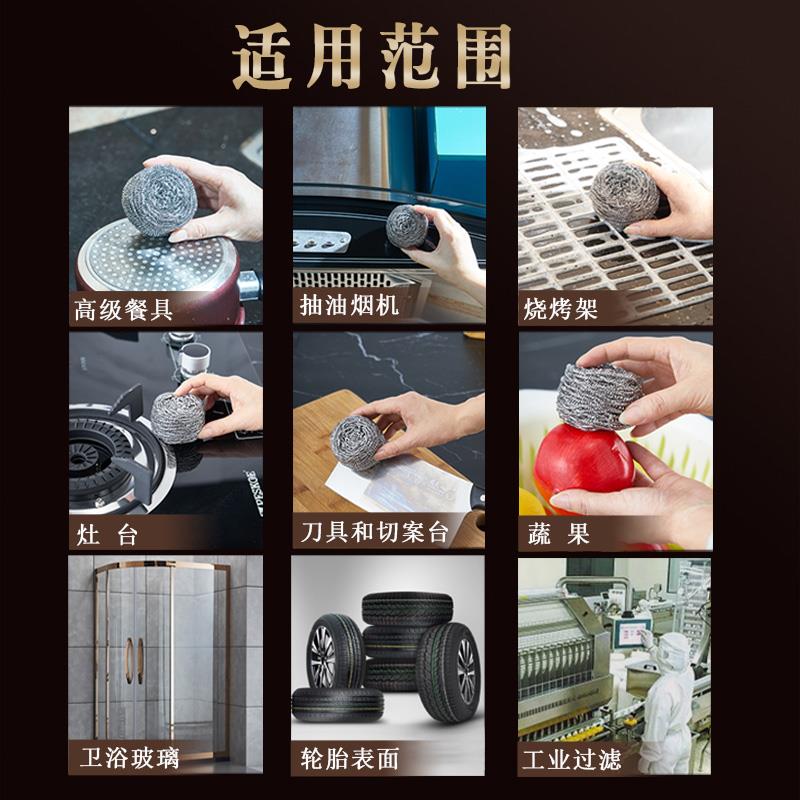 适用范围

高级餐具

抽油烟机

烧烤架

灶 台

刀具和切案台

蔬 果

卫浴玻璃

轮胎表面

工业过滤