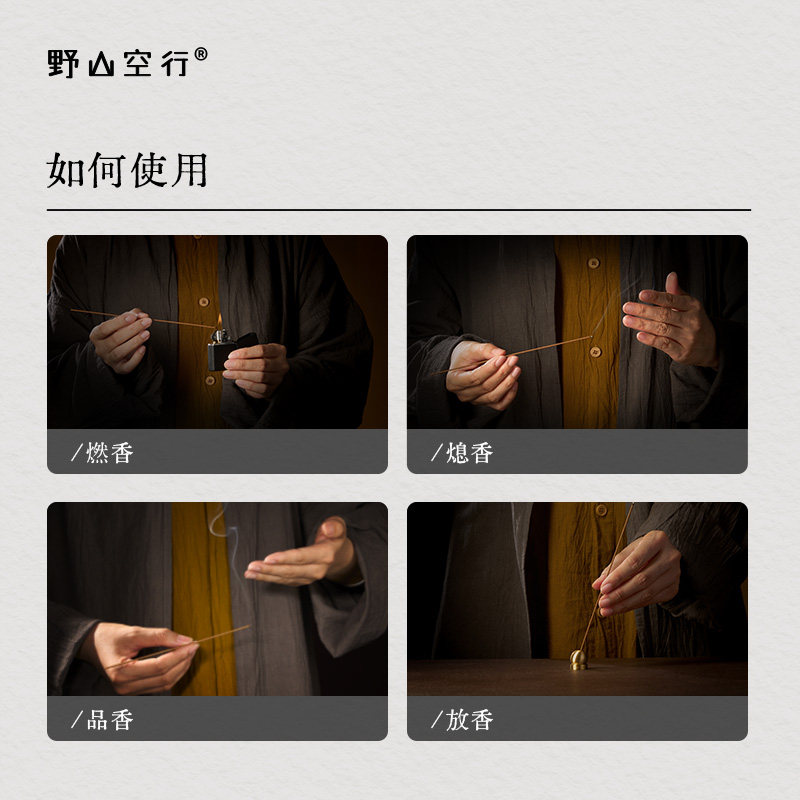 野山空行®

如何使用

/燃香

/熄香

/品香

/放香