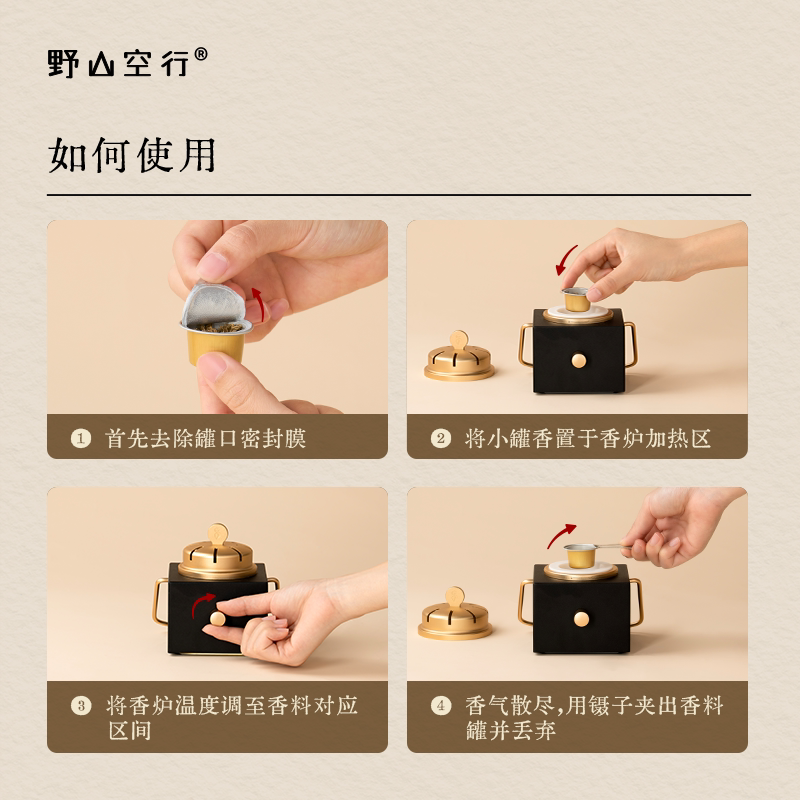 野山空行®

如何使用

① 首先去除罐口密封膜

② 将小罐香置于香炉加热区

③ 将香炉温度调至香料对应区间

④ 香气散尽,用镊子夹出香料罐并丢弃