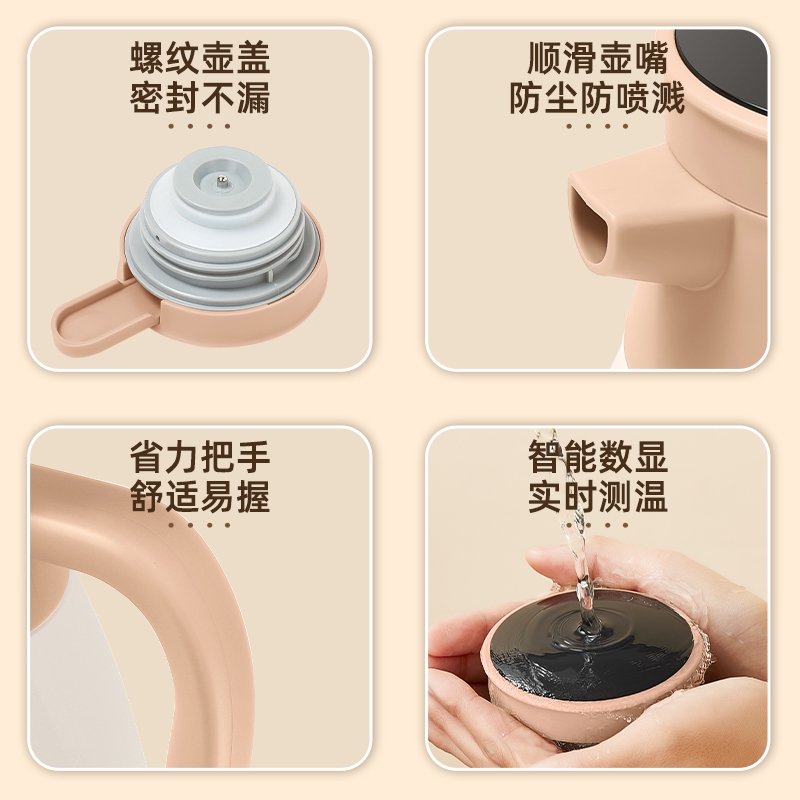 螺纹壶盖
密封不漏

顺滑壶嘴
防尘防喷溅

省力把手
舒适易握

智能数显
实时测温