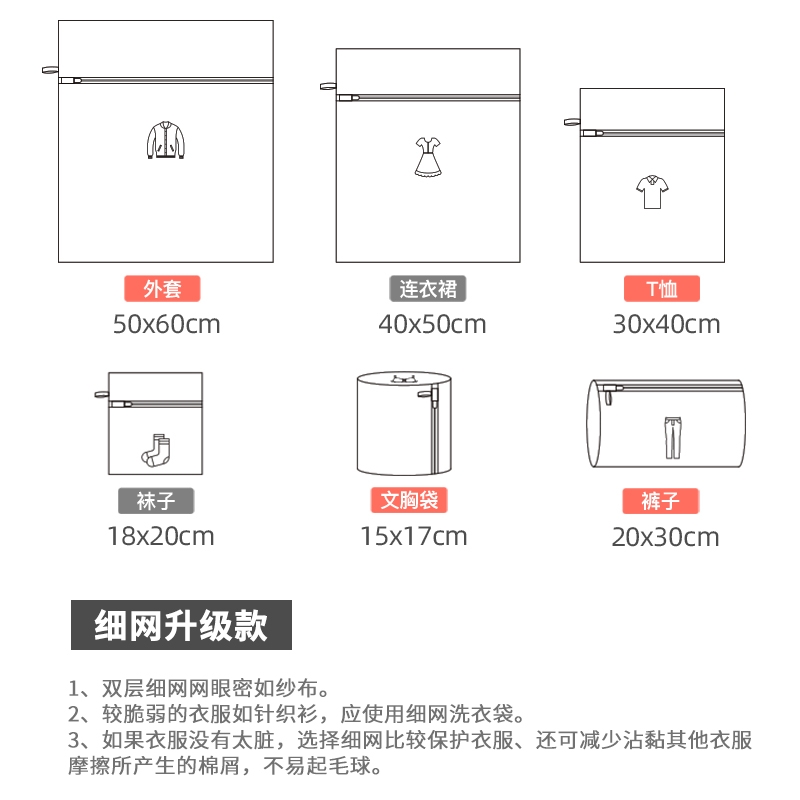 外套
50x60cm

连衣裙
40x50cm

T恤
30x40cm

袜子
18x20cm

文胸袋
15x17cm

裤子
20x30cm

细网升级款

1、双层细网网眼密如纱布。
2、较脆弱的衣服如针织衫，应使用细网洗衣袋。
3、如果衣服没有太脏，选择细网比较保护衣服、还可减少沾黏其他衣服摩擦所产生的棉屑，不易起毛球。