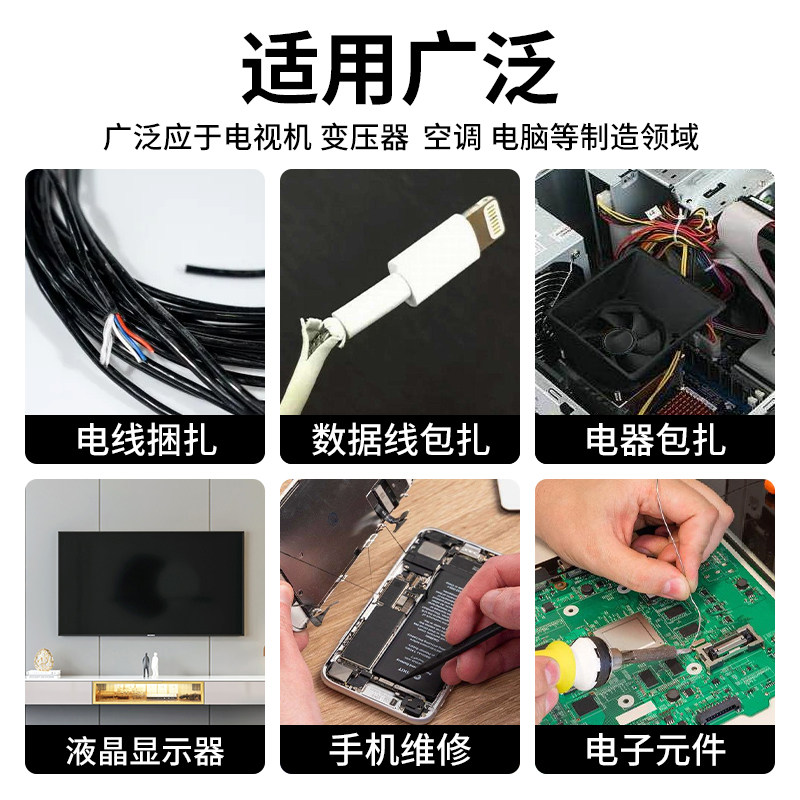 适用广泛

广泛应于电视机 变压器 空调 电脑等制造领域

电线捆扎

数据线包扎

电器包扎

液晶显示器

手机维修

电子元件