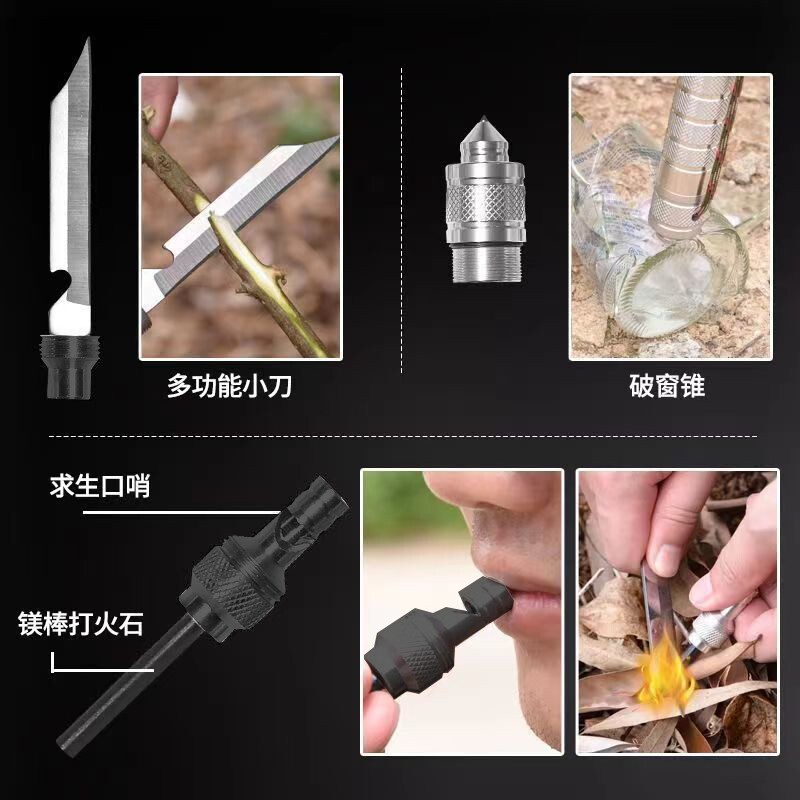 多功能小刀

破窗锥

求生口哨

镁棒打火石