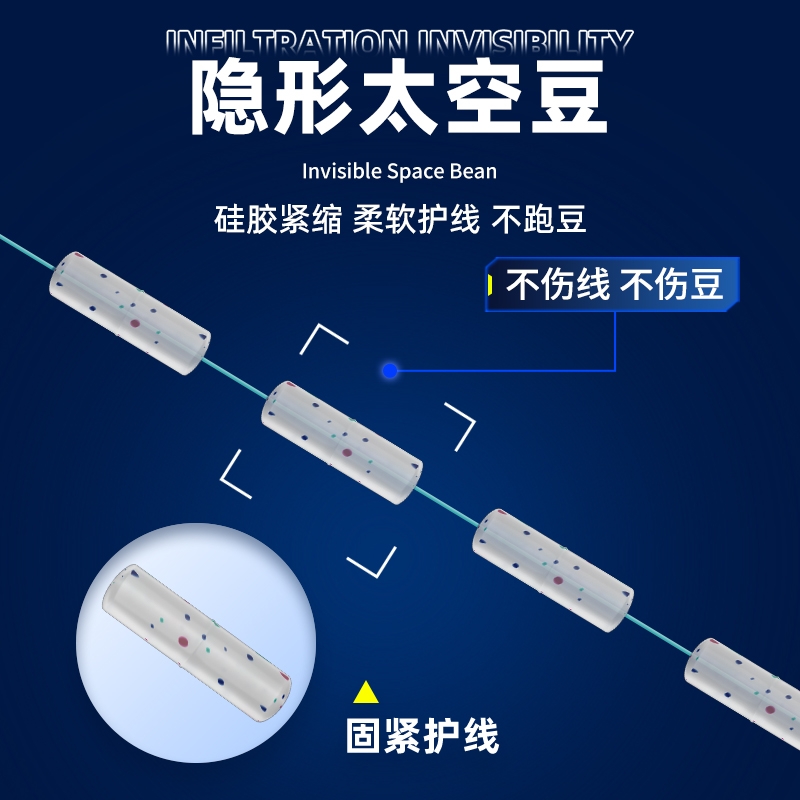 INFILTRATION INVISIBILITY
隐形太空豆
Invisible Space Bean
硅胶紧缩 柔软护线 不跑豆

不伤线 不伤豆

固紧护线