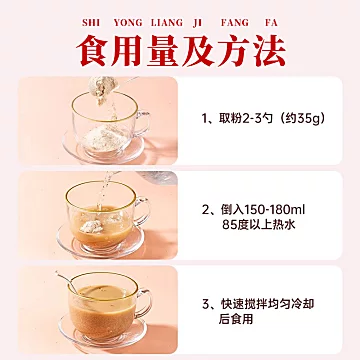 SHI YONG LIANG JI FANG FA

食用量及方法

1、取粉2-3勺（约35g）

2、倒入150-180ml 85度以上热水

3、快速搅拌均匀冷却后食用