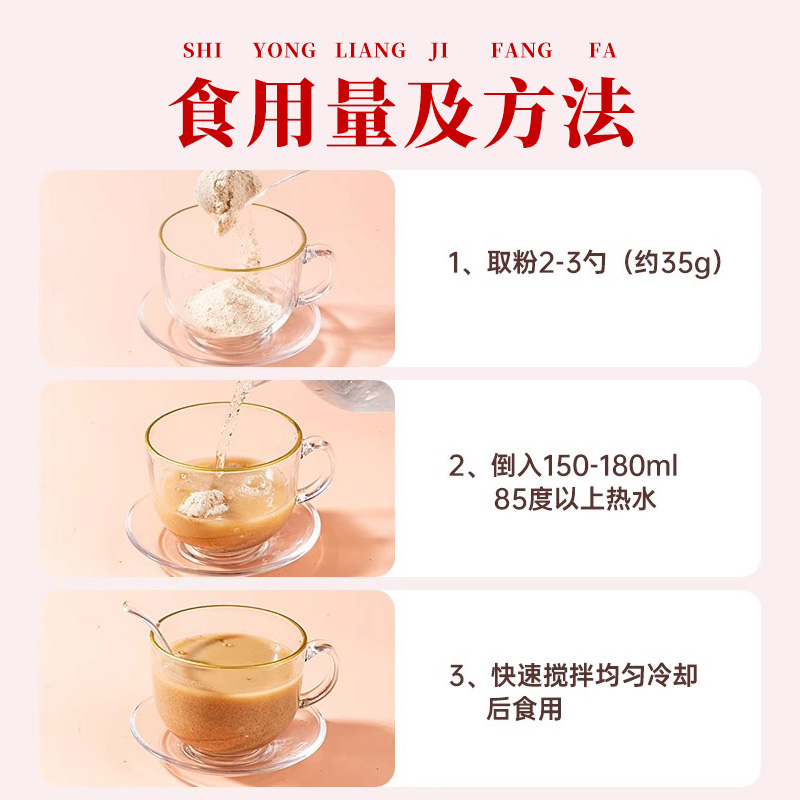 SHI YONG LIANG JI FANG FA

食用量及方法

1、取粉2-3勺（约35g）

2、倒入150-180ml 85度以上热水

3、快速搅拌均匀冷却后食用