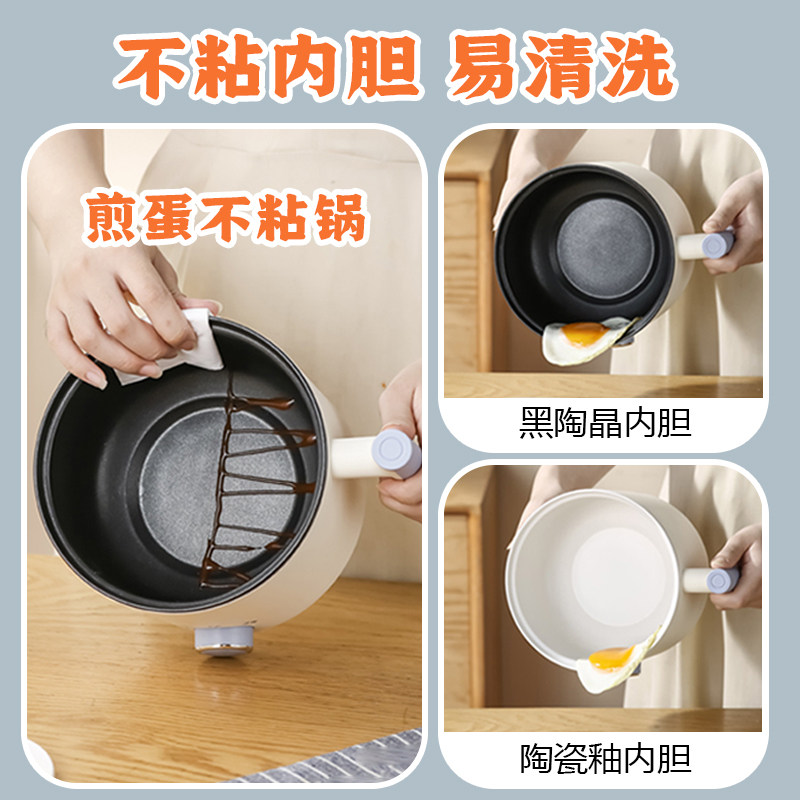 不粘内胆 易清洗

煎蛋不粘锅

黑陶晶内胆

陶瓷釉内胆