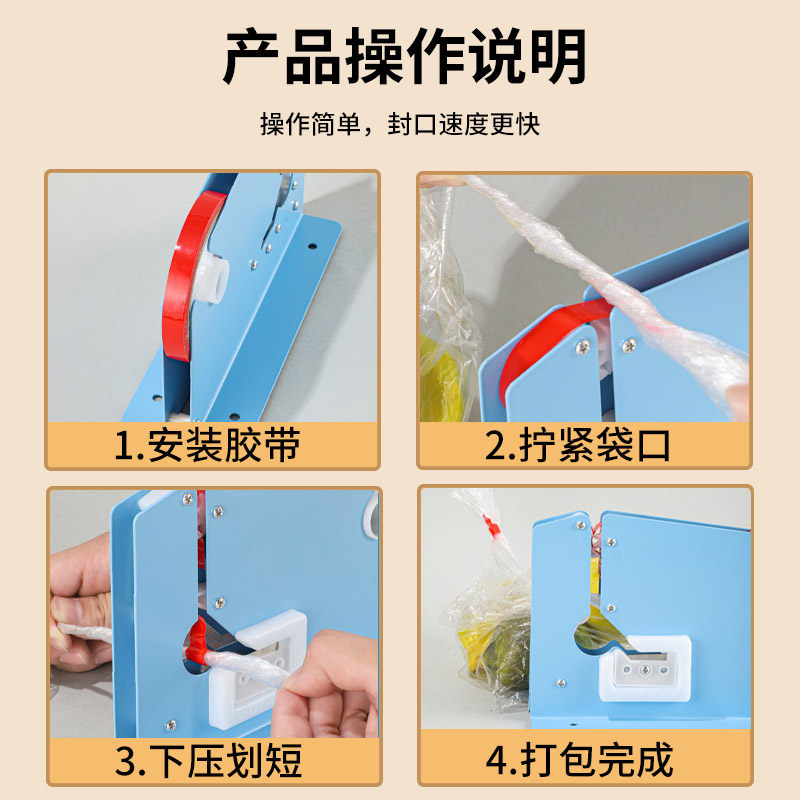 产品操作说明

操作简单，封口速度更快

1.安装胶带

2.拧紧袋口

3.下压划短

4.打包完成