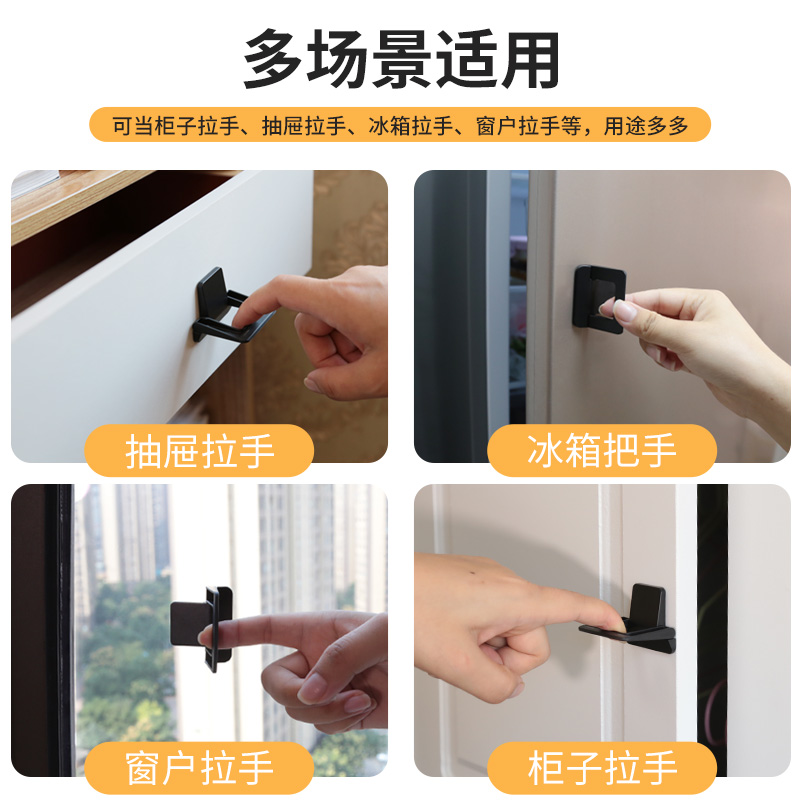 多场景适用

可当柜子拉手、抽屉拉手、冰箱拉手、窗户拉手等，用途多多

抽屉拉手

冰箱把手

窗户拉手

柜子拉手