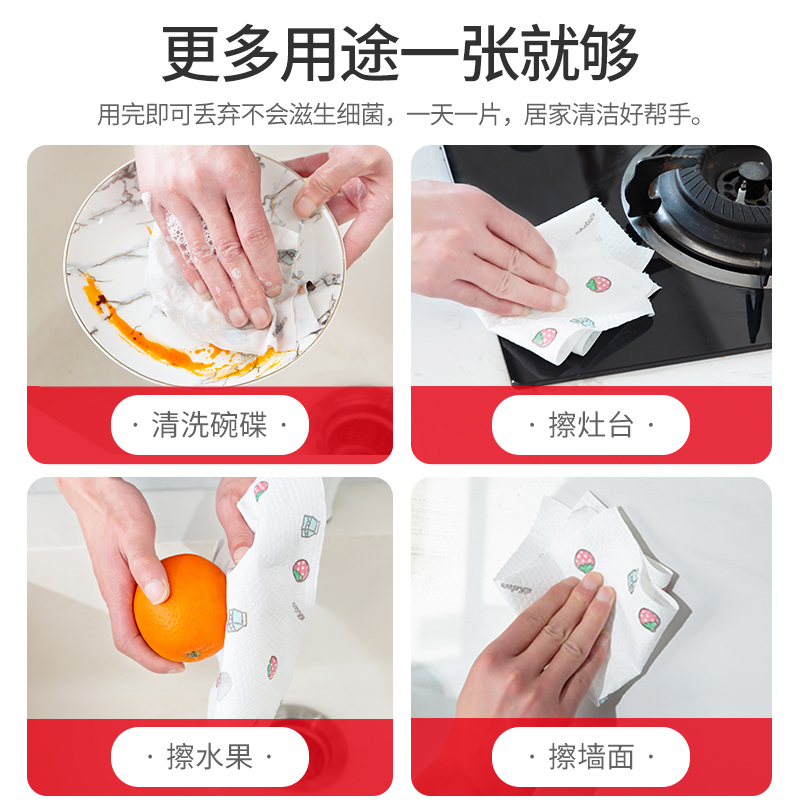 更多用途一张就够

用完即可丢弃不会滋生细菌，一天一片，居家清洁好帮手。

· 清洗碗碟 ·

· 擦灶台 ·

· 擦水果 ·

· 擦墙面 ·