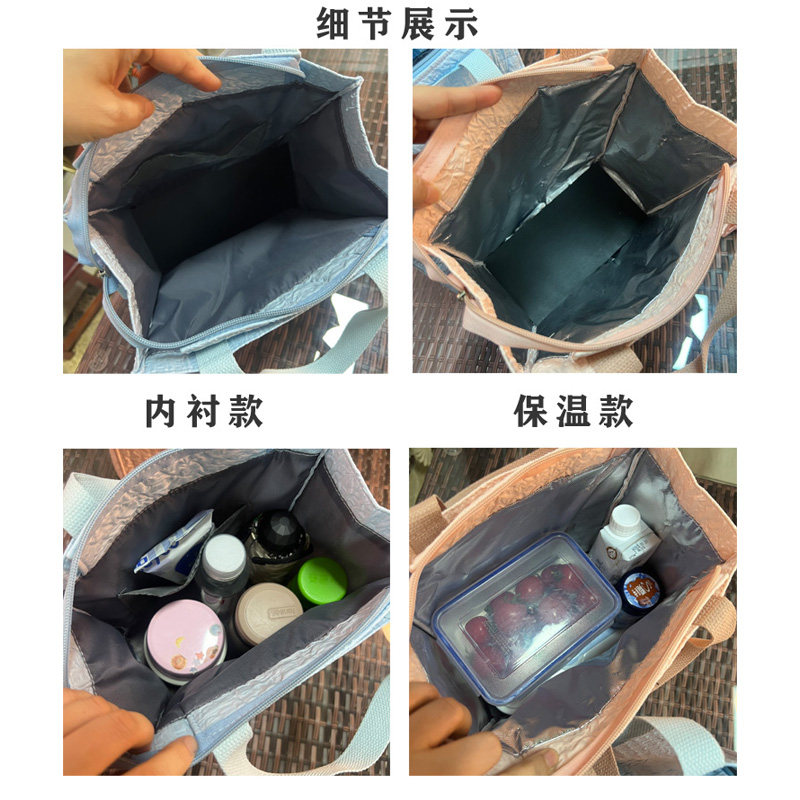 细节展示

内衬款

保温款