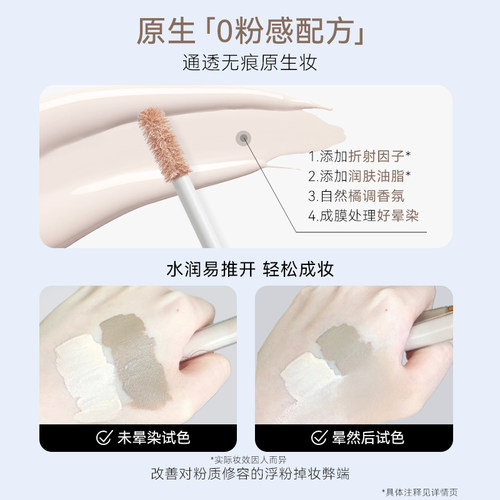 原生「0粉感配方」
通透无痕原生妆

1.添加折射因子*
2.添加润肤油脂*
3.自然橘调香氛
4.成膜处理好晕染

水润易推开 轻松成妆

未晕染试色

晕然后试色

*实际妆效因人而异
改善对粉质修容的浮粉掉妆弊端

*具体注释见详情页