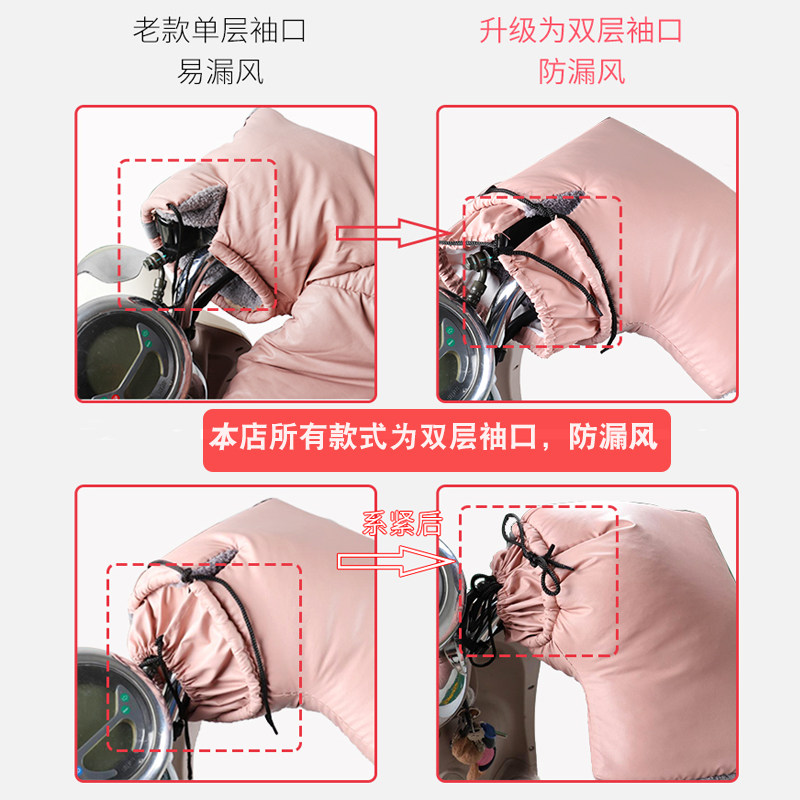 老款单层袖口
易漏风

升级为双层袖口
防漏风

本店所有款式为双层袖口，防漏风

系紧后