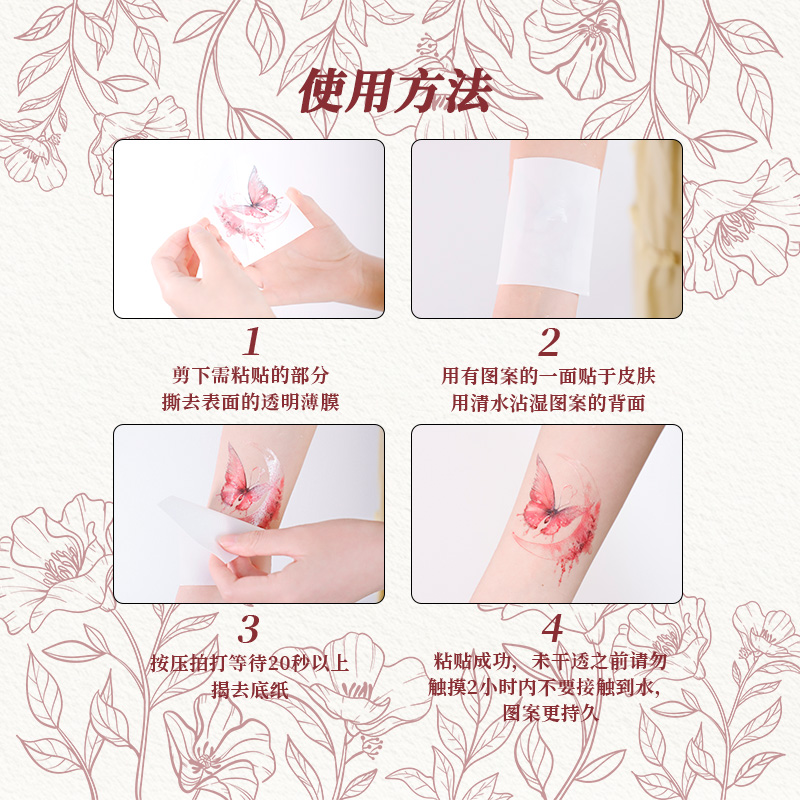 使用方法

1
剪下需粘贴的部分
撕去表面的透明薄膜

2
用有图案的一面贴于皮肤
用清水沾湿图案的背面

3
按压拍打等待20秒以上
揭去底纸

4
粘贴成功，未干透之前请勿触摸2小时内不要接触到水，图案更持久