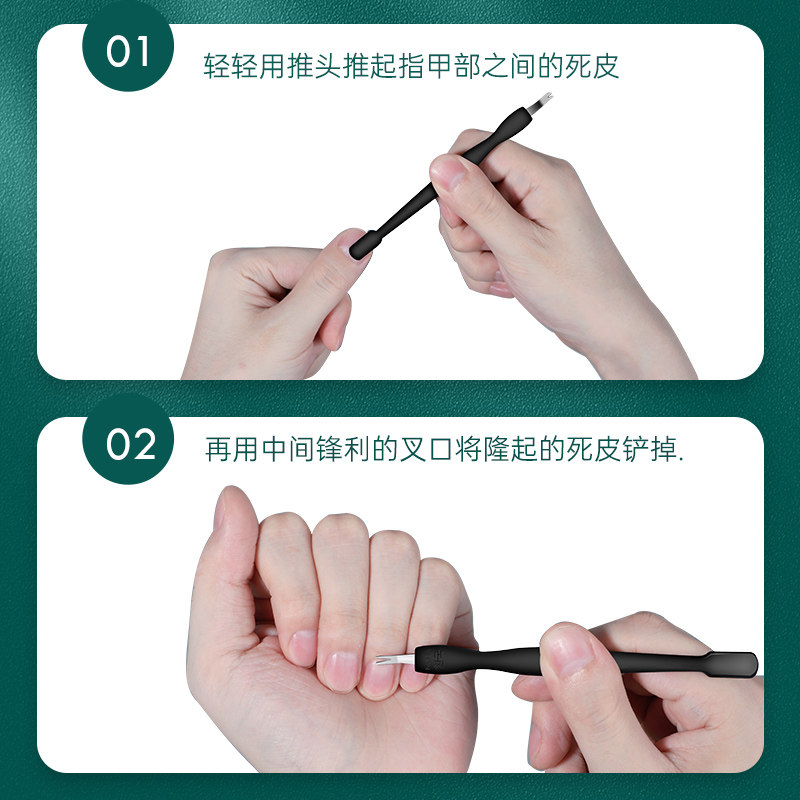 01
轻轻用推头推起指甲部之间的死皮

02
再用中间锋利的叉口将隆起的死皮铲掉.