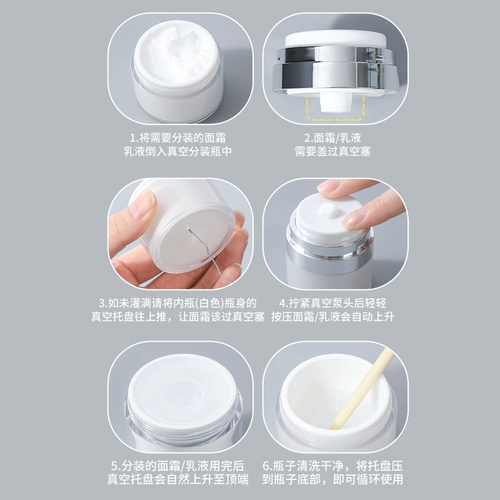 1.将需要分装的面霜
乳液倒入真空分装瓶中

2.面霜/乳液
需要盖过真空塞

3.如未灌满请将内瓶(白色)瓶身的
真空托盘往上推，让面霜该过真空塞

4.拧紧真空泵头后轻轻
按压面霜/乳液会自动上升

5.分装的面霜/乳液用完后
真空托盘会自然上升至顶端

6.瓶子清洗干净，将托盘压
到瓶子底部，即可循环使用