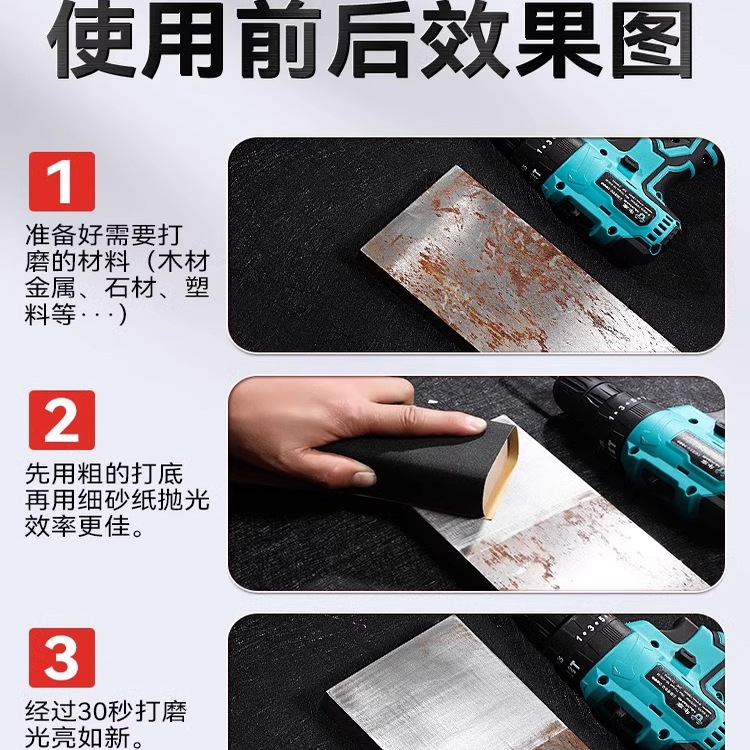 使用前后效果图

1
准备好需要打磨的材料（木材金属、石材、塑料等···）

2
先用粗的打底再用细砂纸抛光效率更佳。

3
经过30秒打磨光亮如新。