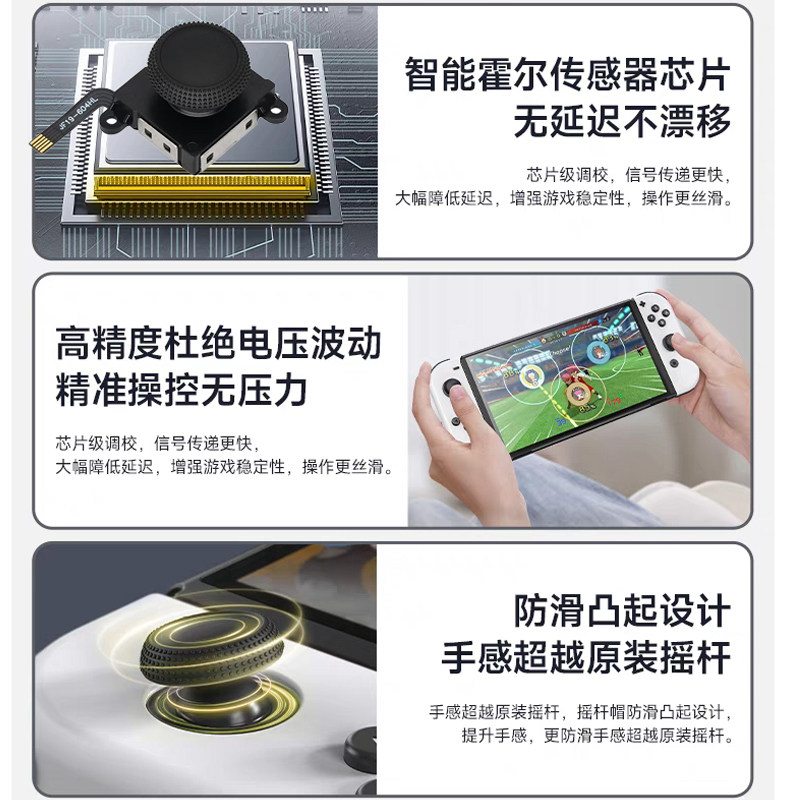 JF19-604HL

智能霍尔传感器芯片
无延迟不漂移

芯片级调校，信号传递更快，
大幅障低延迟，增强游戏稳定性，操作更丝滑。

高精度杜绝电压波动
精准操控无压力

芯片级调校，信号传递更快，
大幅障低延迟，增强游戏稳定性，操作更丝滑。

防滑凸起设计
手感超越原装摇杆

手感超越原装摇杆，摇杆帽防滑凸起设计，
提升手感，更防滑手感超越原装摇杆。