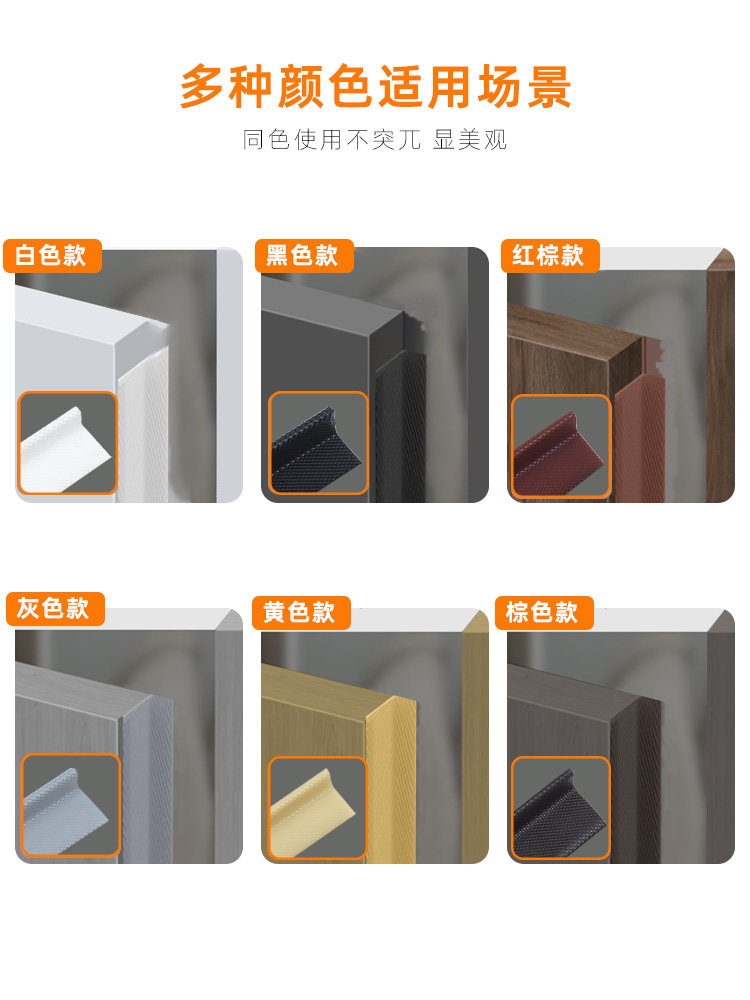 多种颜色适用场景

同色使用不突兀 显美观

白色款

黑色款

红棕款

灰色款

黄色款

棕色款