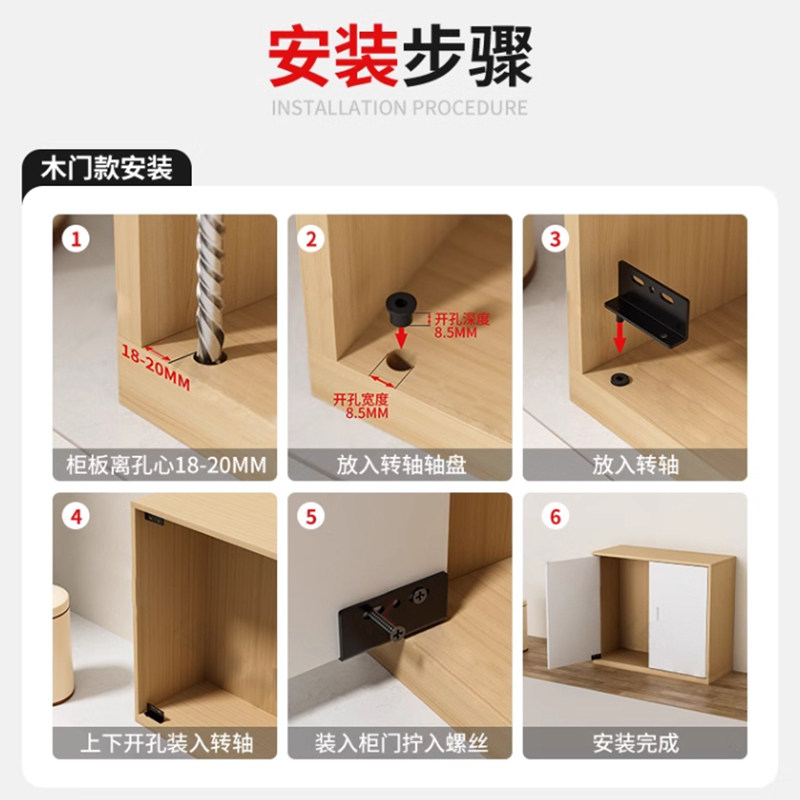 安装步骤
INSTALLATION PROCEDURE

木门款安装

1
18-20MM
柜板离孔心18-20MM

2
开孔深度 8.5MM
开孔宽度 8.5MM
放入转轴轴盘

3
放入转轴

4
上下开孔装入转轴

5
装入柜门拧入螺丝

6
安装完成