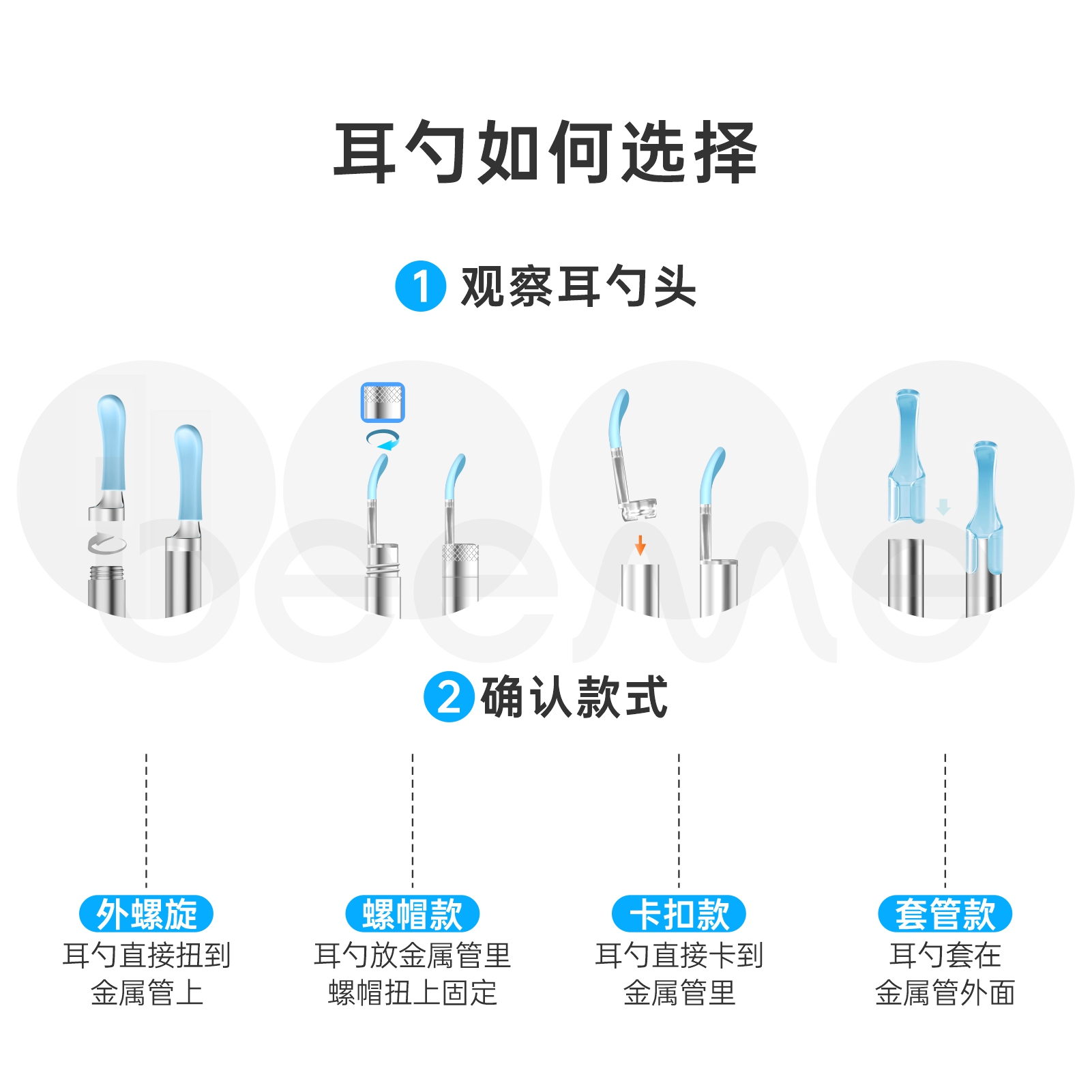 耳勺如何选择

1 观察耳勺头

beeme

2 确认款式

外螺旋
耳勺直接扭到金属管上

螺帽款
耳勺放金属管里螺帽扭上固定

卡扣款
耳勺直接卡到金属管里

套管款
耳勺套在金属管外面