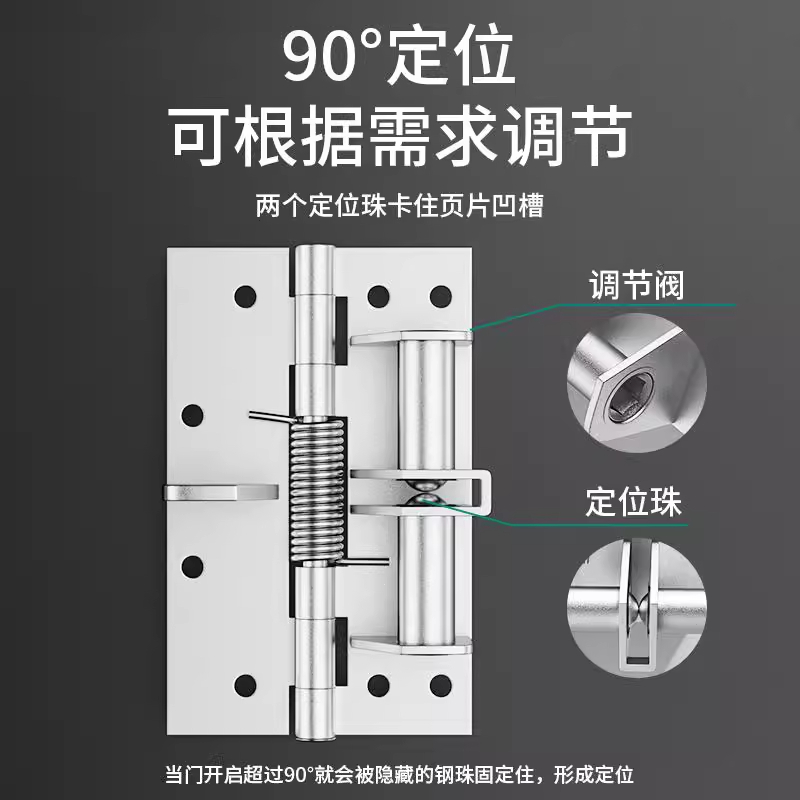 90°定位
可根据需求调节

两个定位珠卡住页片凹槽

调节阀

定位珠

当门开启超过90°就会被隐藏的钢珠固定住，形成定位